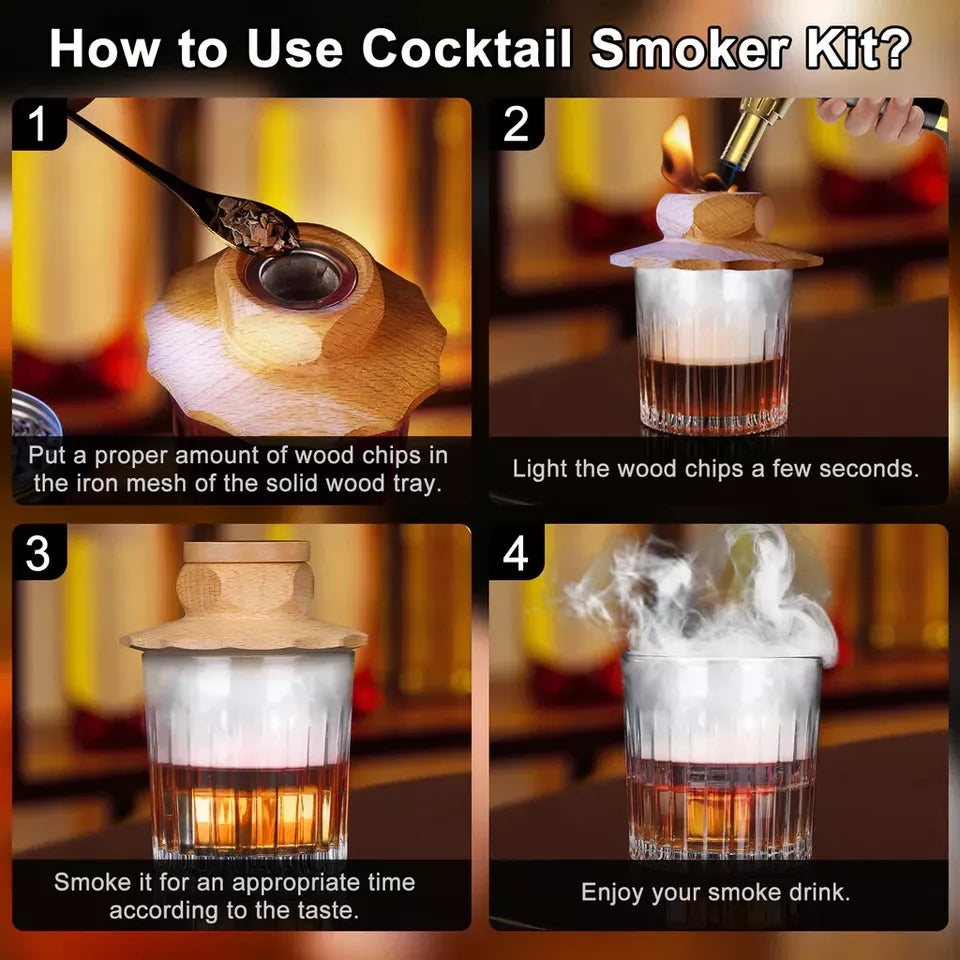 How to Use Cocktail Smoker Kit?

1

Put a proper amount of wood chips in the iron mesh of the solid wood tray.

2

Light the wood chips a few seconds.

3

Smoke it for an appropriate time according to the taste.

4

Enjoy your smoke drink.