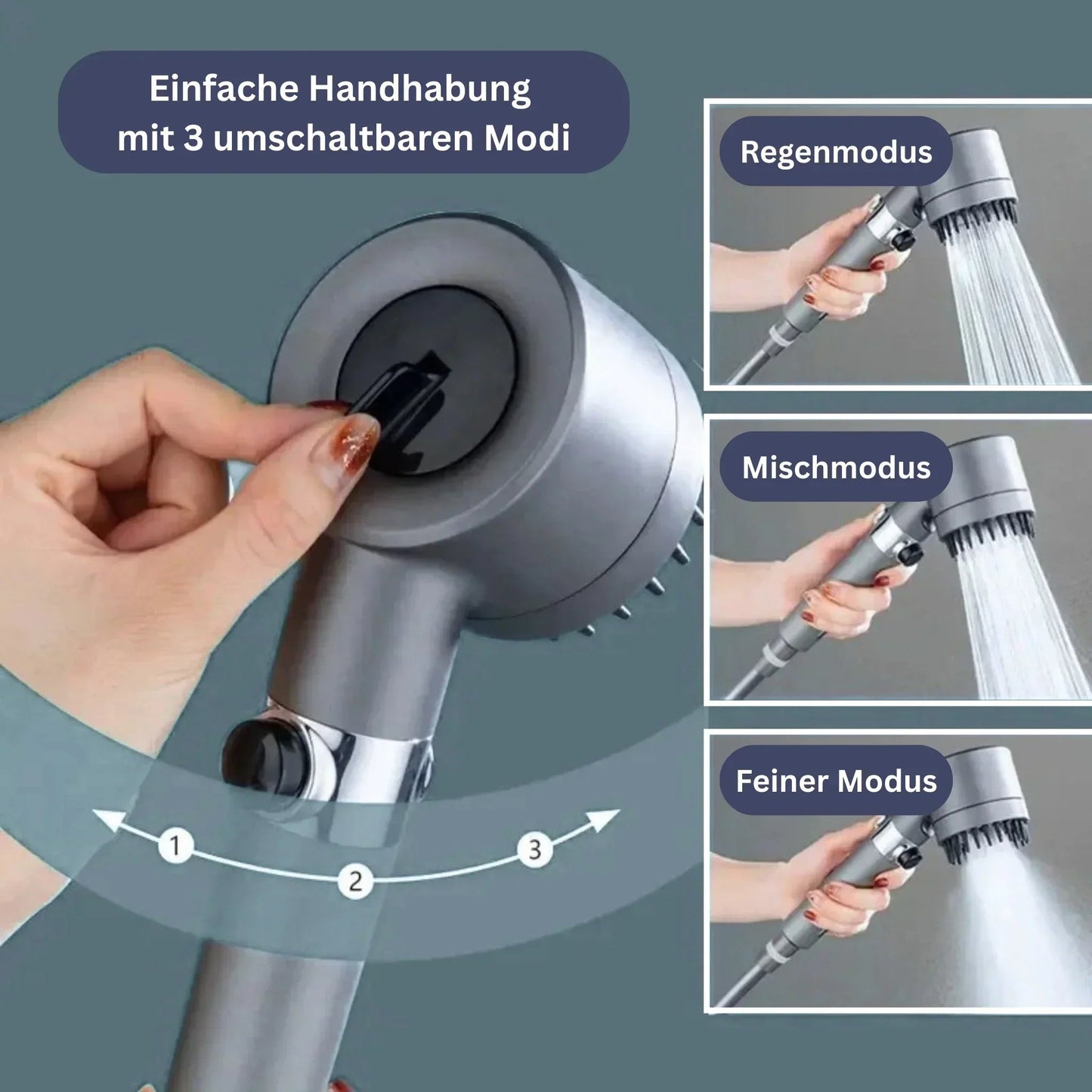 Einfache Handhabung
mit 3 umschaltbaren Modi

1
2
3

Regenmodus

Mischmodus

Feiner Modus