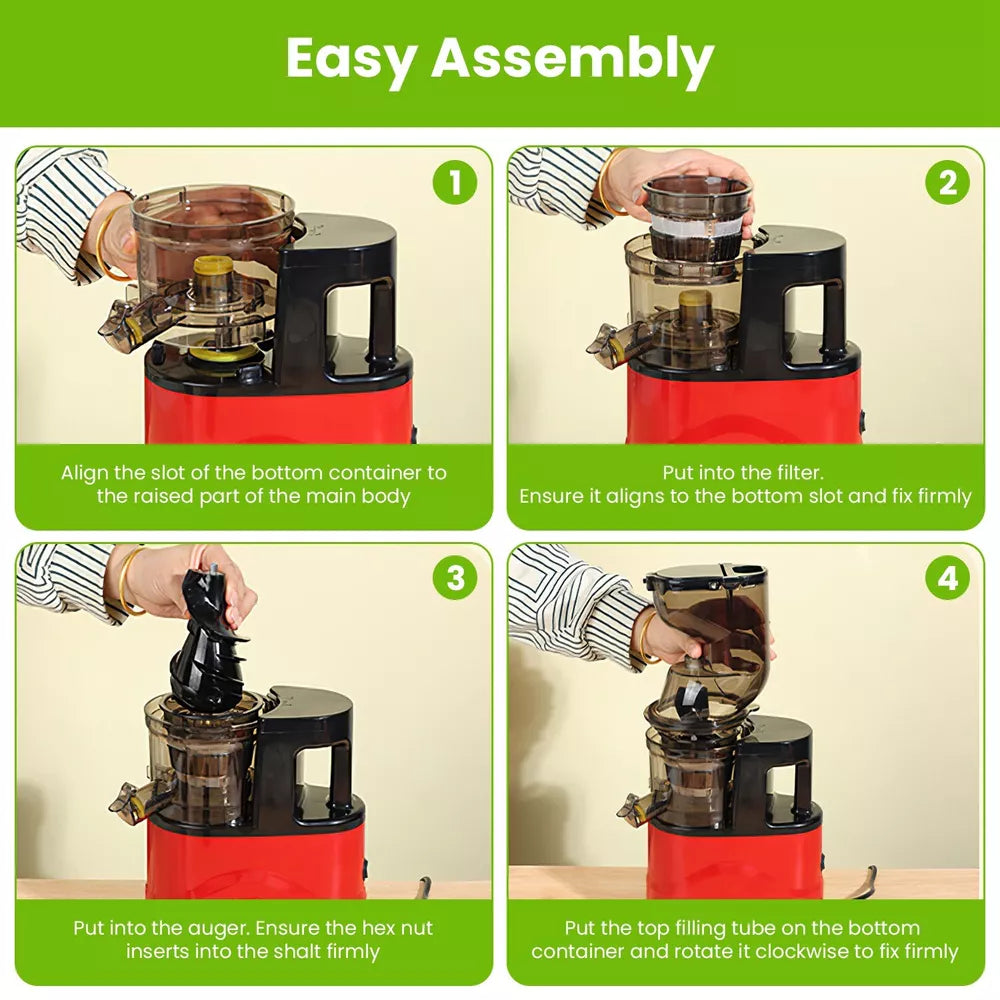 Easy Assembly

1

Align the slot of the bottom container to the raised part of the main body

2

Put into the filter.
Ensure it aligns to the bottom slot and fix firmly

3

Put into the auger. Ensure the hex nut inserts into the shalt firmly

4

Put the top filling tube on the bottom container and rotate it clockwise to fix firmly