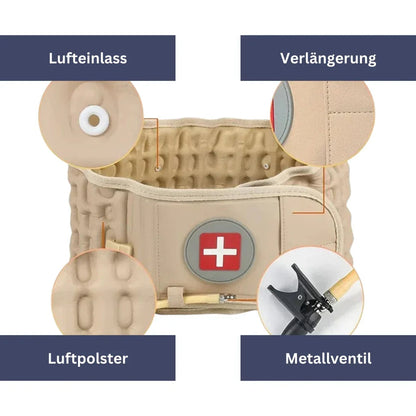 Lufteinlass

Verlängerung

Luftpolster

Metallventil