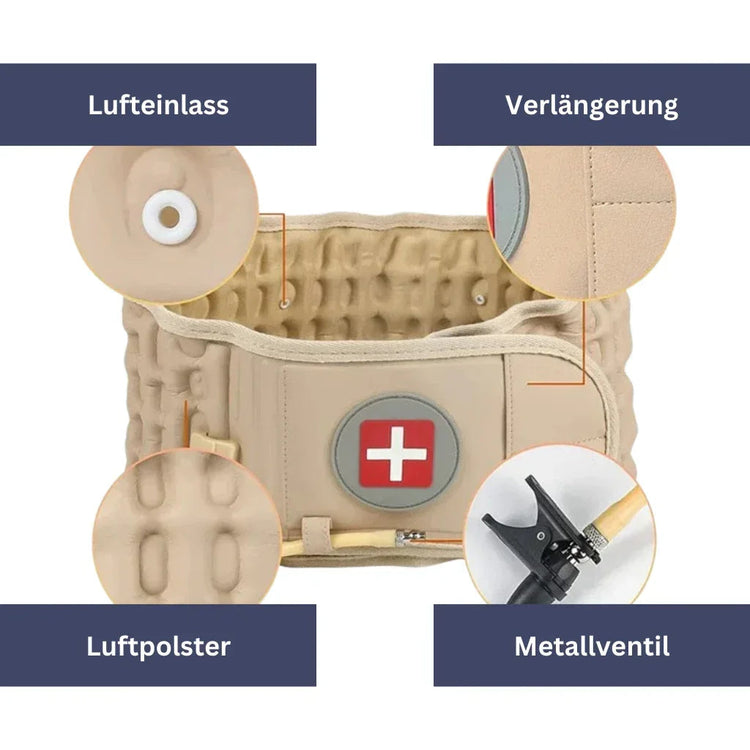 Lufteinlass

Verlängerung

Luftpolster

Metallventil