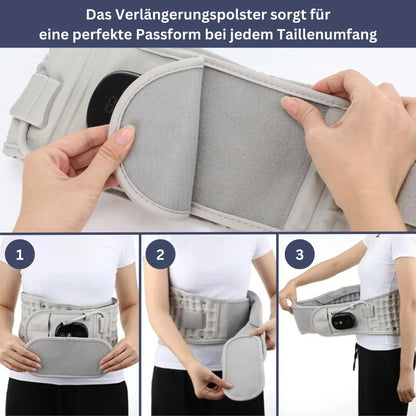 Das Verlängerungspolster sorgt für eine perfekte Passform bei jedem Taillenumfang

1

2

3