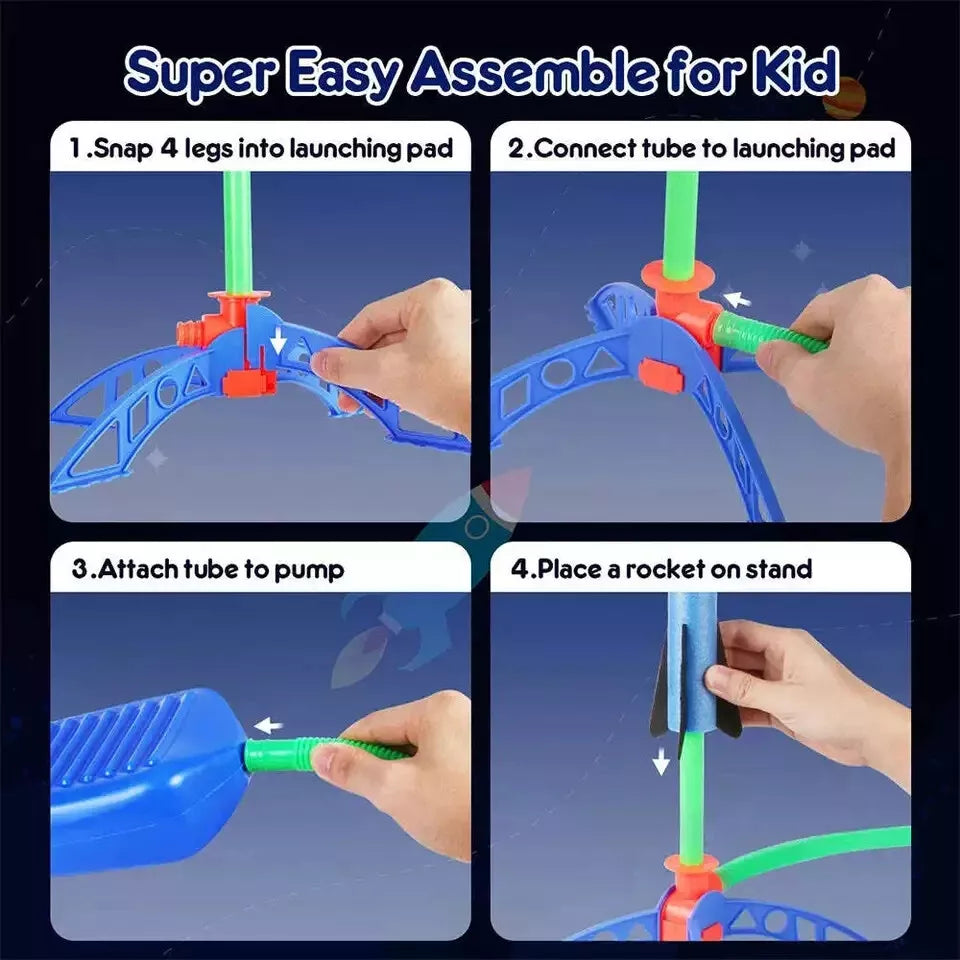 Super Easy Assemble for Kid

1.Snap 4 legs into launching pad

2.Connect tube to launching pad

3.Attach tube to pump

4.Place a rocket on stand