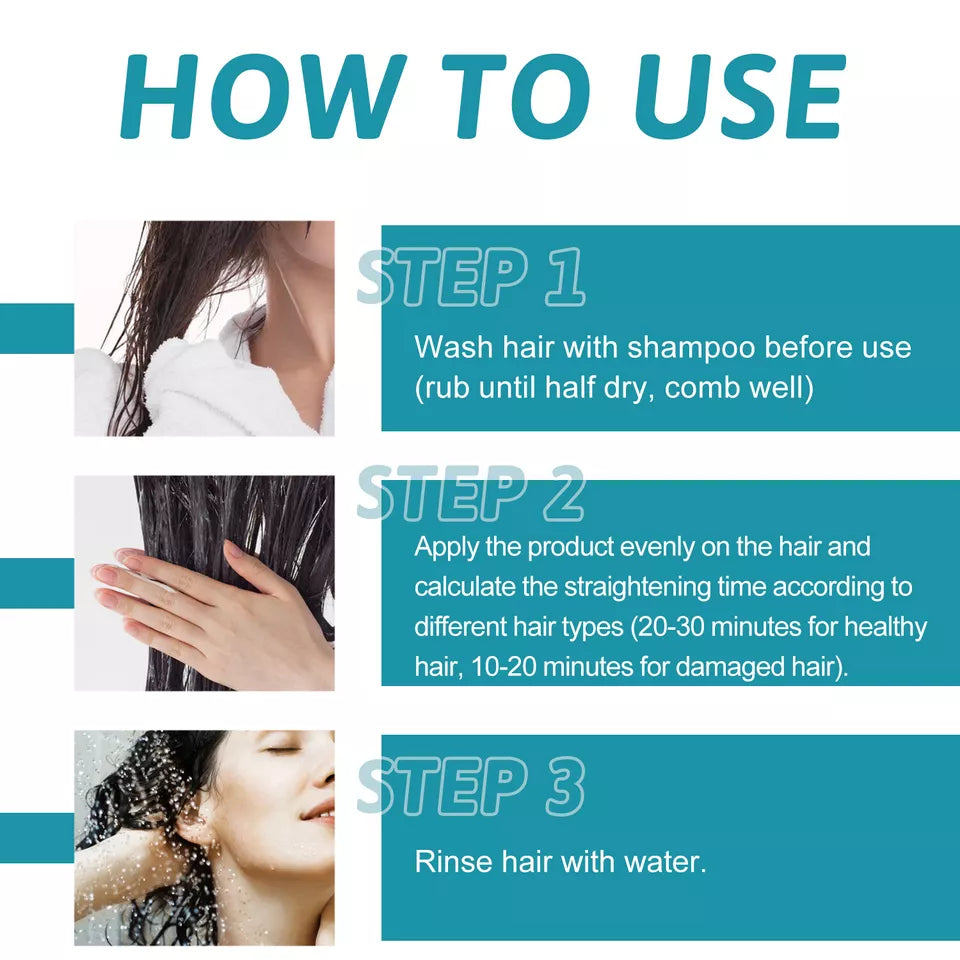 HOW TO USE

STEP 1

Wash hair with shampoo before use (rub until half dry, comb well)

STEP 2

Apply the product evenly on the hair and calculate the straightening time according to different hair types (20-30 minutes for healthy hair, 10-20 minutes for damaged hair).

STEP 3

Rinse hair with water.