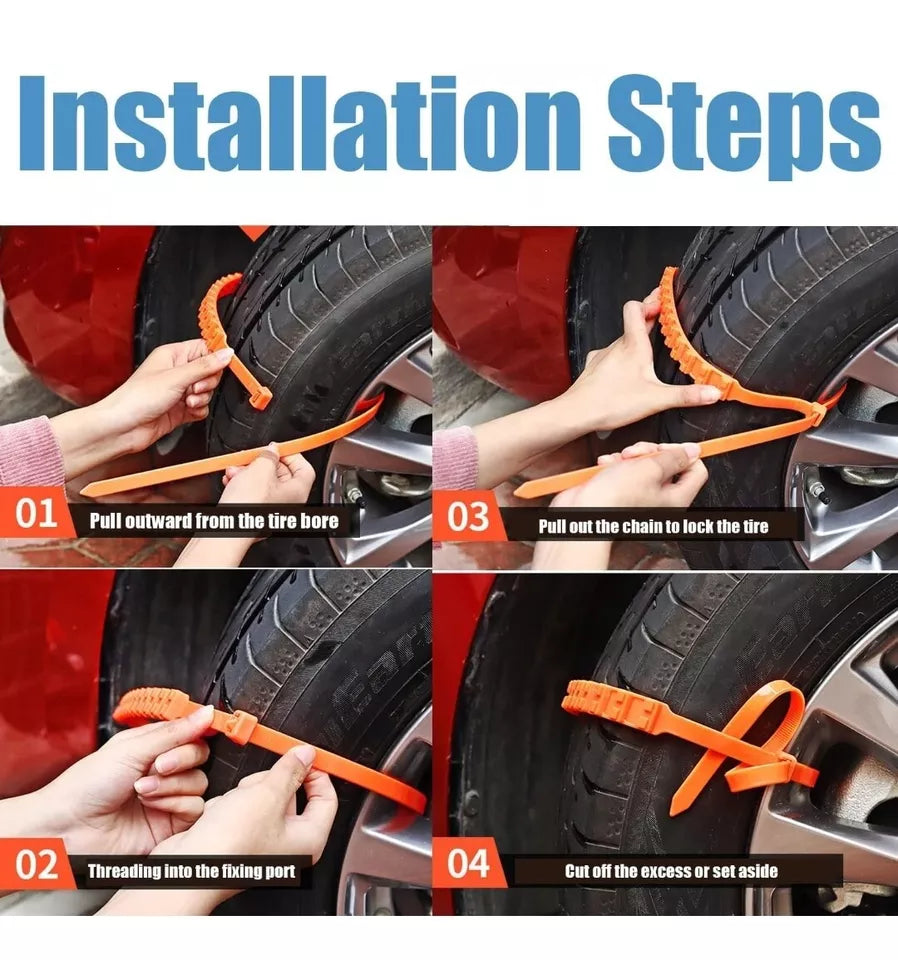 Installation Steps

01 Pull outward from the tire bore

03 Pull out the chain to lock the tire

02 Threading into the fixing port

04 Cut off the excess or set aside